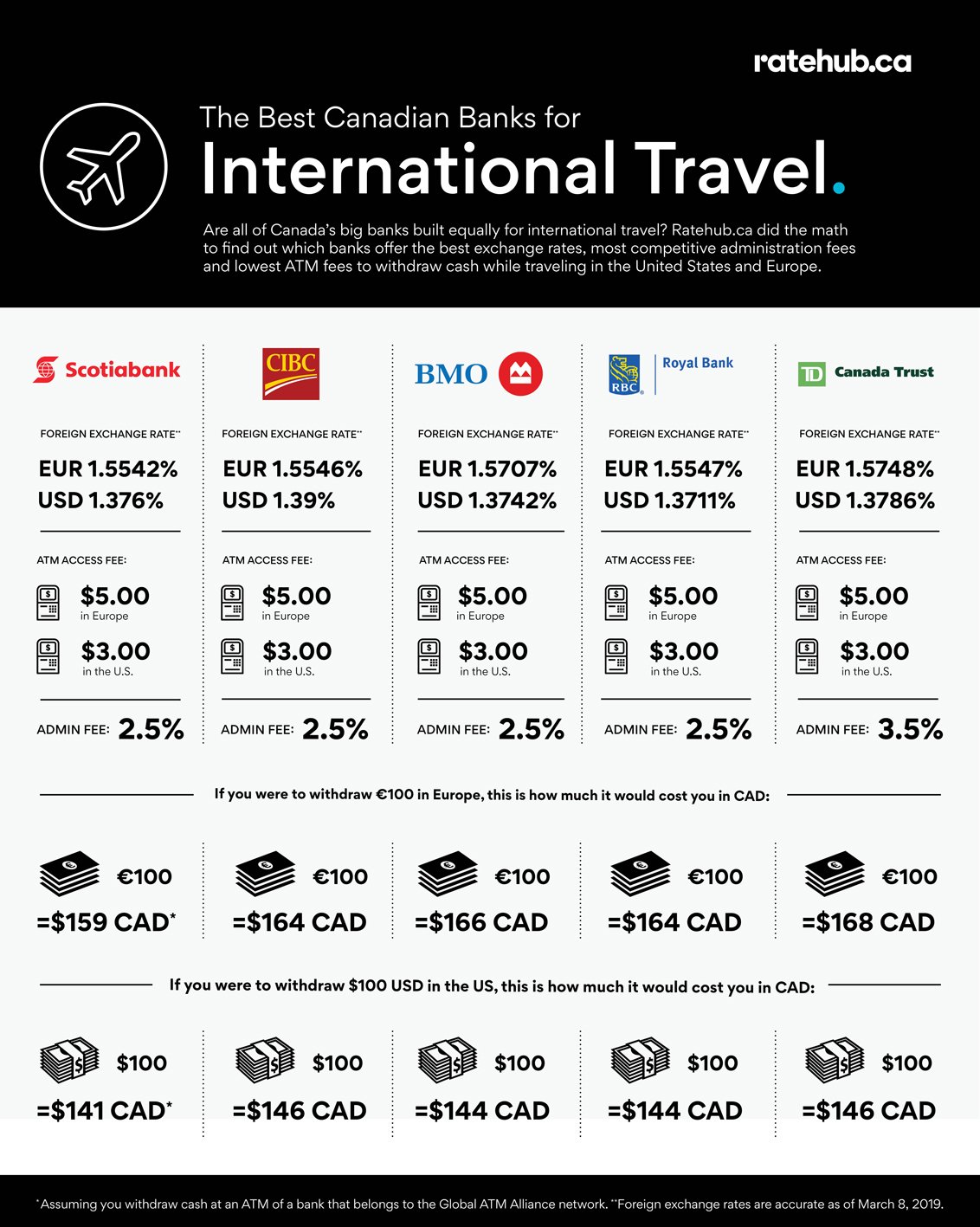 ratehub.ca

The Best Canadian Banks for

International Travel.

Are all of Canada's big banks built equally for international travel? Ratehub.ca did the math to find out which banks offer the best exchange rates, most competitive administration fees and lowest ATM fees to withdraw cash while traveling in the United States and Europe.

Scotiabank

FOREIGN EXCHANGE RATE**

EUR 1.5542%
USD 1.376%

ATM ACCESS FEE:

$5.00 in Europe

$3.00 in the U.S.

ADMIN FEE: 2.5%

CIBC

FOREIGN EXCHANGE RATE**

EUR 1.5546%
USD 1.39%

ATM ACCESS FEE:

$5.00 in Europe

$3.00 in the U.S.

ADMIN FEE: 2.5%

BMO

FOREIGN EXCHANGE RATE**

EUR 1.5707%
USD 1.3742%

ATM ACCESS FEE:

$5.00 in Europe

$3.00 in the U.S.

ADMIN FEE: 2.5%

RBC Royal Bank

FOREIGN EXCHANGE RATE**

EUR 1.5547%
USD 1.3711%

ATM ACCESS FEE:

$5.00 in Europe

$3.00 in the U.S.

ADMIN FEE: 2.5%

TD Canada Trust

FOREIGN EXCHANGE RATE**

EUR 1.5748%
USD 1.3786%

ATM ACCESS FEE:

$5.00 in Europe

$3.00 in the U.S.

ADMIN FEE: 3.5%

If you were to withdraw €100 in Europe, this is how much it would cost you in CAD:

€100 =$159 CAD*

€100 =$164 CAD

€100 =$166 CAD

€100 =$164 CAD

€100 =$168 CAD

If you were to withdraw $100 USD in the US, this is how much it would cost you in CAD:

$100 =$141 CAD*

$100 =$146 CAD

$100 =$144 CAD

$100 =$144 CAD

$100 =$146 CAD

*Assuming you withdraw cash at an ATM of a bank that belongs to the Global ATM Alliance network. **Foreign exchange rates are accurate as of March 8, 2019.