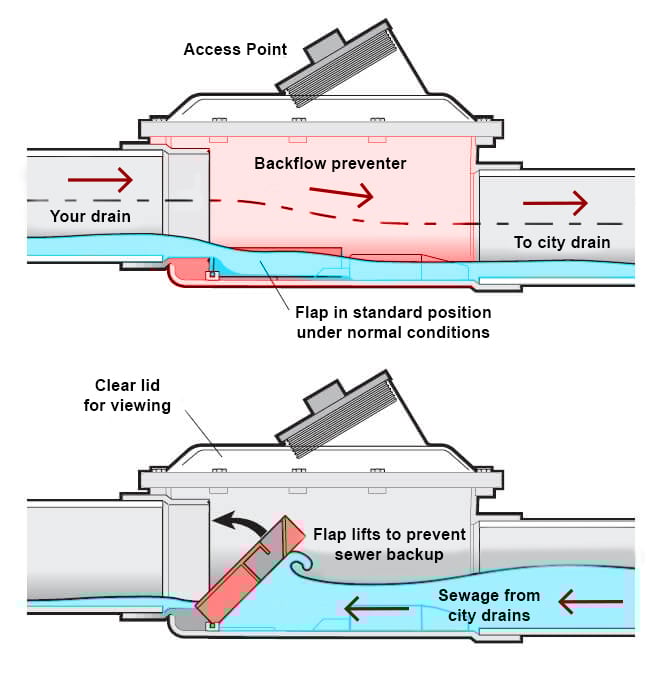 Access Point

Backflow preventer

Your drain

To city drain

Flap in standard position under normal conditions

Clear lid for viewing

Flap lifts to prevent sewer backup

Sewage from city drains