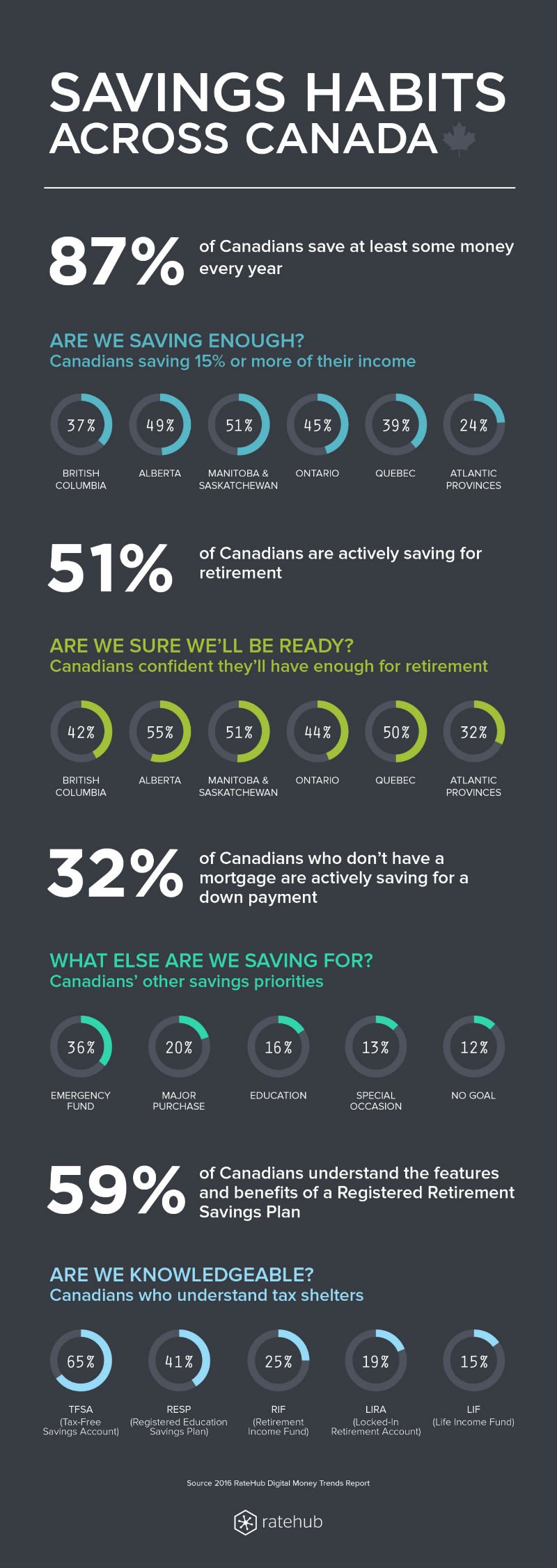 SAVINGS HABITS ACROSS CANADA

87% of Canadians save at least some money every year

ARE WE SAVING ENOUGH?
Canadians saving 15% or more of their income

37% BRITISH COLUMBIA
49% ALBERTA
51% MANITOBA & SASKATCHEWAN
45% ONTARIO
39% QUEBEC
24% ATLANTIC PROVINCES

51% of Canadians are actively saving for retirement

ARE WE SURE WE'LL BE READY?
Canadians confident they'll have enough for retirement

42% BRITISH COLUMBIA
55% ALBERTA
51% MANITOBA & SASKATCHEWAN
44% ONTARIO
50% QUEBEC
32% ATLANTIC PROVINCES

32% of Canadians who don't have a mortgage are actively saving for a down payment

WHAT ELSE ARE WE SAVING FOR?
Canadians' other savings priorities

36% EMERGENCY FUND
20% MAJOR PURCHASE
16% EDUCATION
13% SPECIAL OCCASION
12% NO GOAL

59% of Canadians understand the features and benefits of a Registered Retirement Savings Plan

ARE WE KNOWLEDGEABLE?
Canadians who understand tax shelters

65% TFSA (Tax-Free Savings Account)
41% RESP (Registered Education Savings Plan)
25% RIF (Retirement Income Fund)
19% LIRA (Locked-In Retirement Account)
15% LIF (Life Income Fund)

Source 2016 RateHub Digital Money Trends Report

ratehub