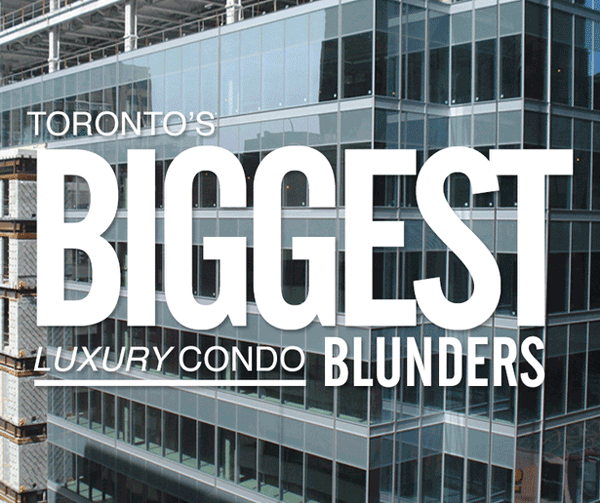 TORONTO'S
BIGGEST
LUXURY CONDO BLUNDERS